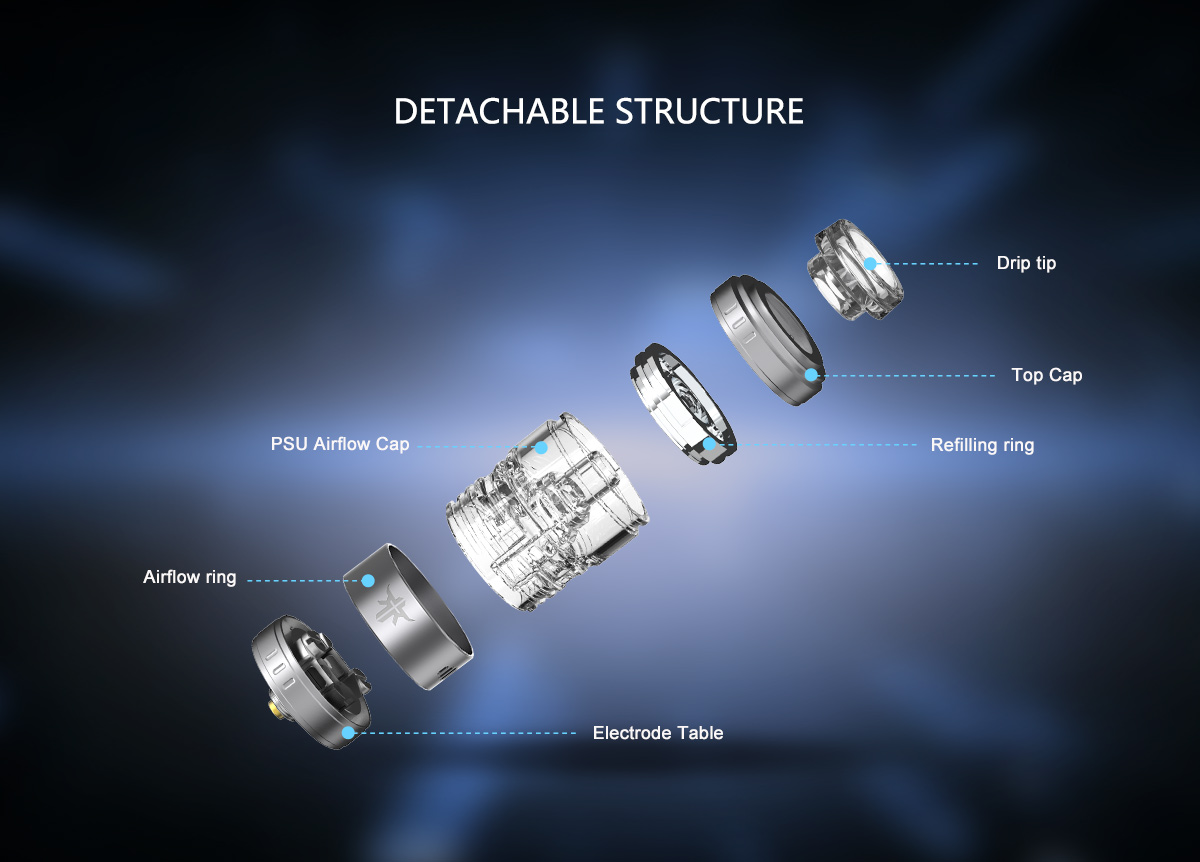 DETACHABLE STRUCTURE

Drip tip

Top Cap

PSU Airflow Cap

Refilling ring

Airflow ring

Electrode Table